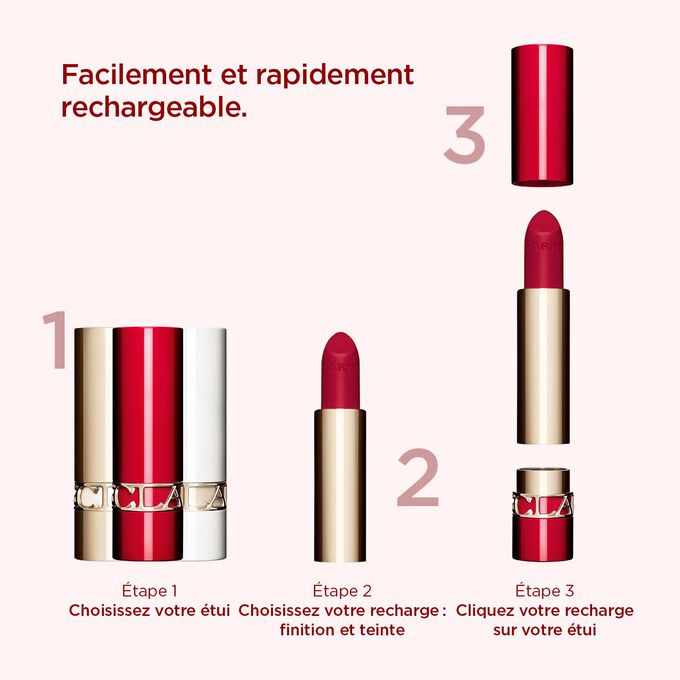 Facilement et rapidement rechargeable.

3

1

2

Étape 1
Choisissez votre étui

Étape 2
Choisissez votre recharge : finition et teinte

Étape 3
Cliquez votre recharge sur votre étui